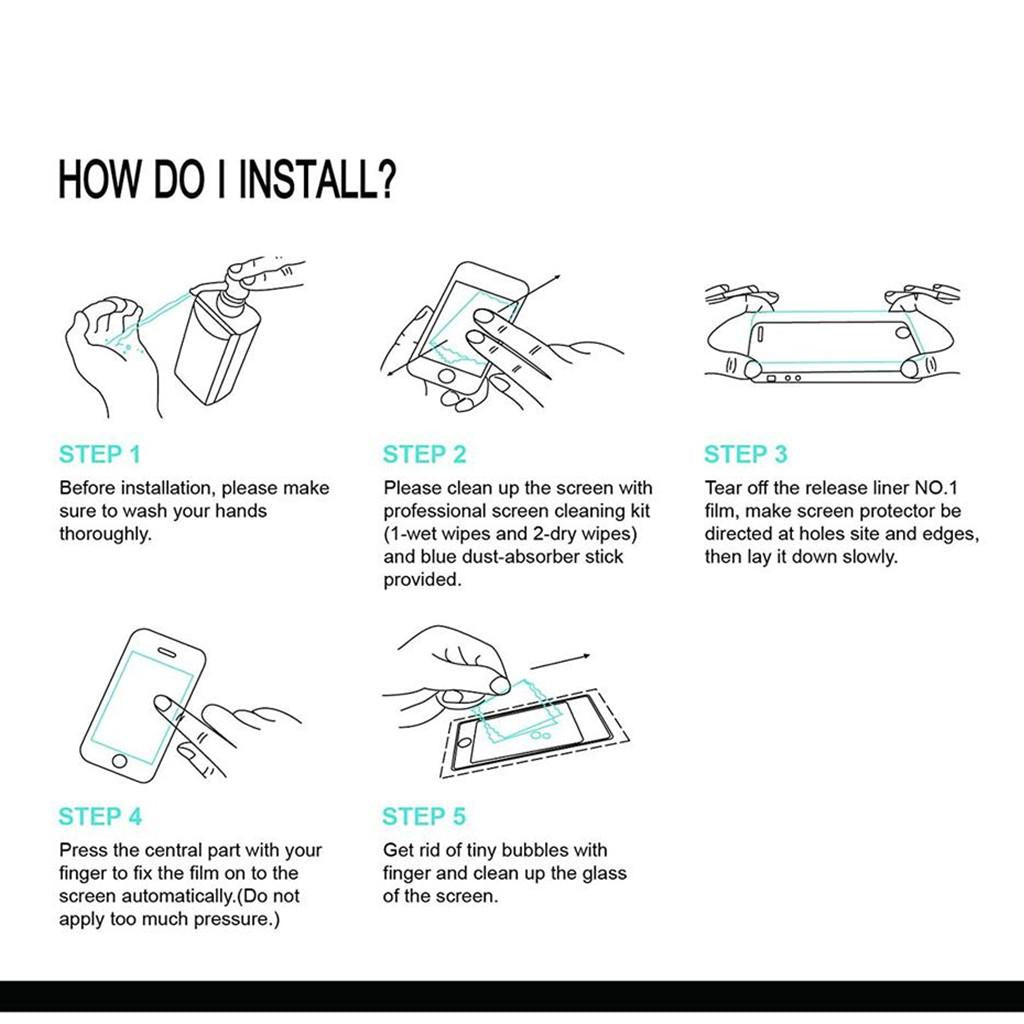 HOW DO I INSTALL?

STEP 1
Before installation, please make sure to wash your hands thoroughly.

STEP 2
Please clean up the screen with professional screen cleaning kit (1-wet wipes and 2-dry wipes) and blue dust-absorber stick provided.

STEP 3
Tear off the release liner NO.1 film, make screen protector be directed at holes site and edges, then lay it down slowly.

STEP 4
Press the central part with your finger to fix the film on to the screen automatically.(Do not apply too much pressure.)

STEP 5
Get rid of tiny bubbles with finger and clean up the glass of the screen.