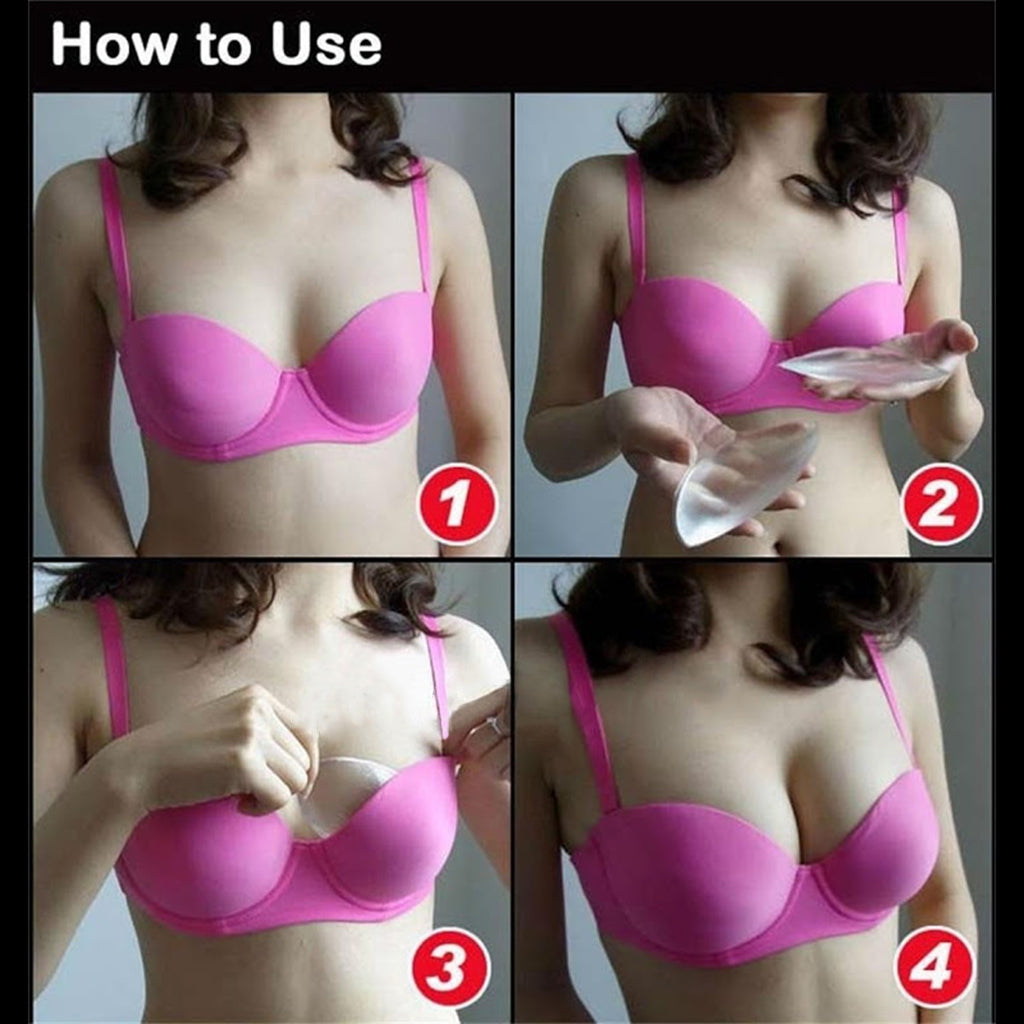 How to Use

1

2

3

4