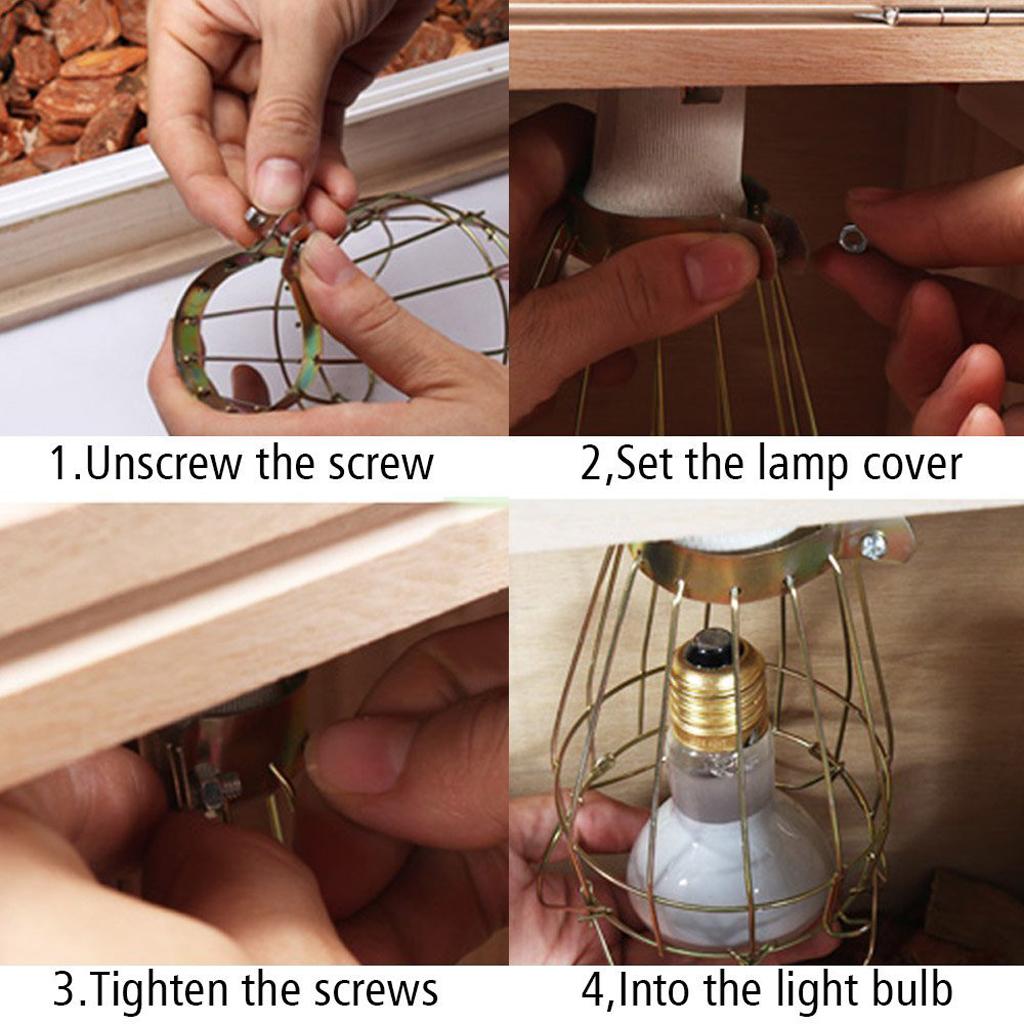 1.Unscrew the screw

2,Set the lamp cover

3.Tighten the screws

4,Into the light bulb