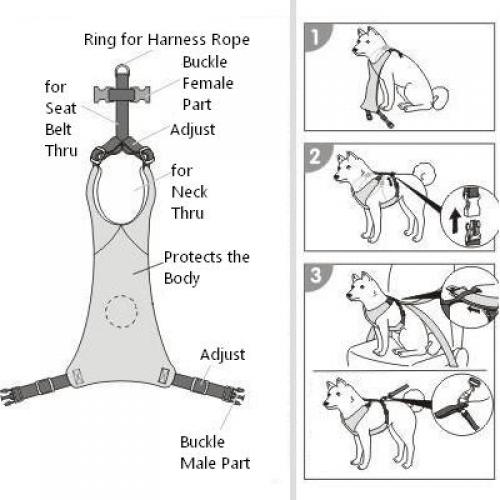 Ring for Harness Rope

Buckle Female Part

for Seat Belt Thru

Adjust

for Neck Thru

Protects the Body

Adjust

Buckle Male Part

1

2

3