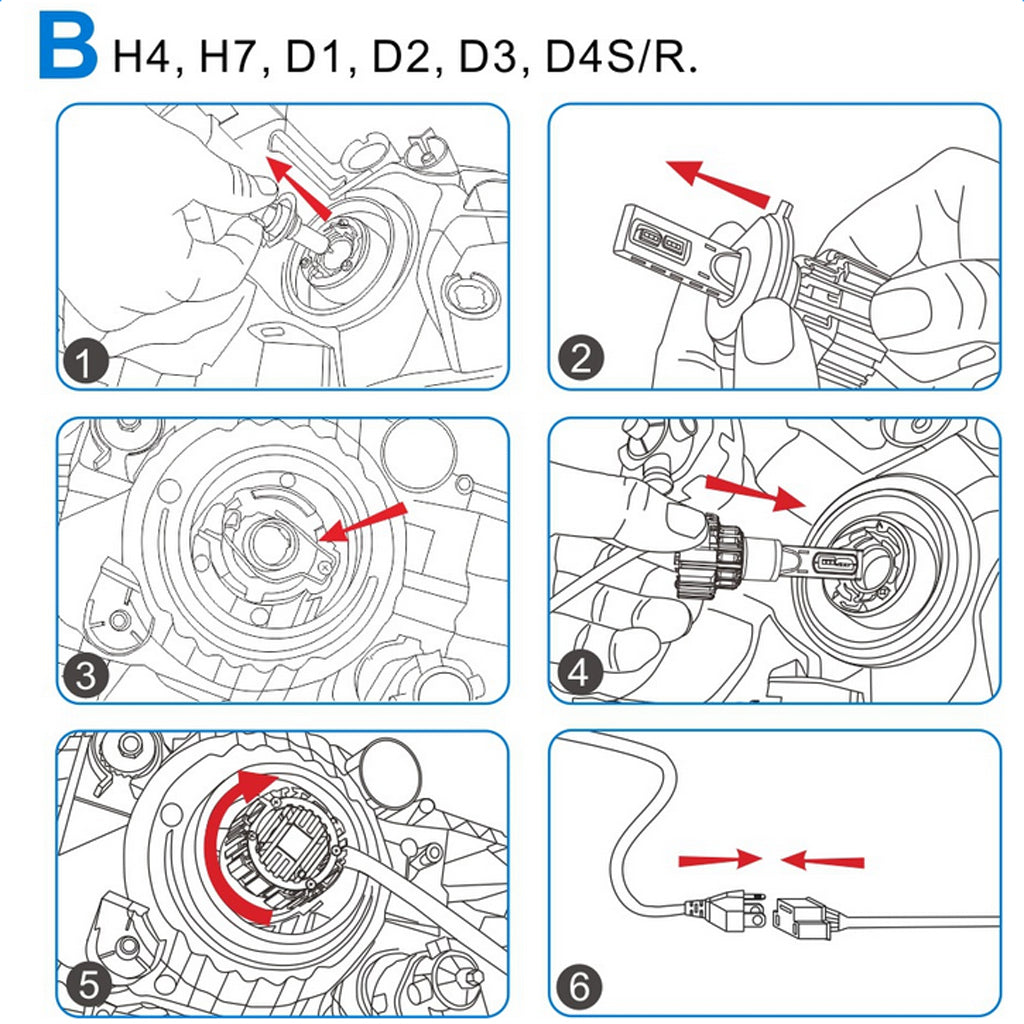 B H4, H7, D1, D2, D3, D4S/R.

1

2

3

4

5

6