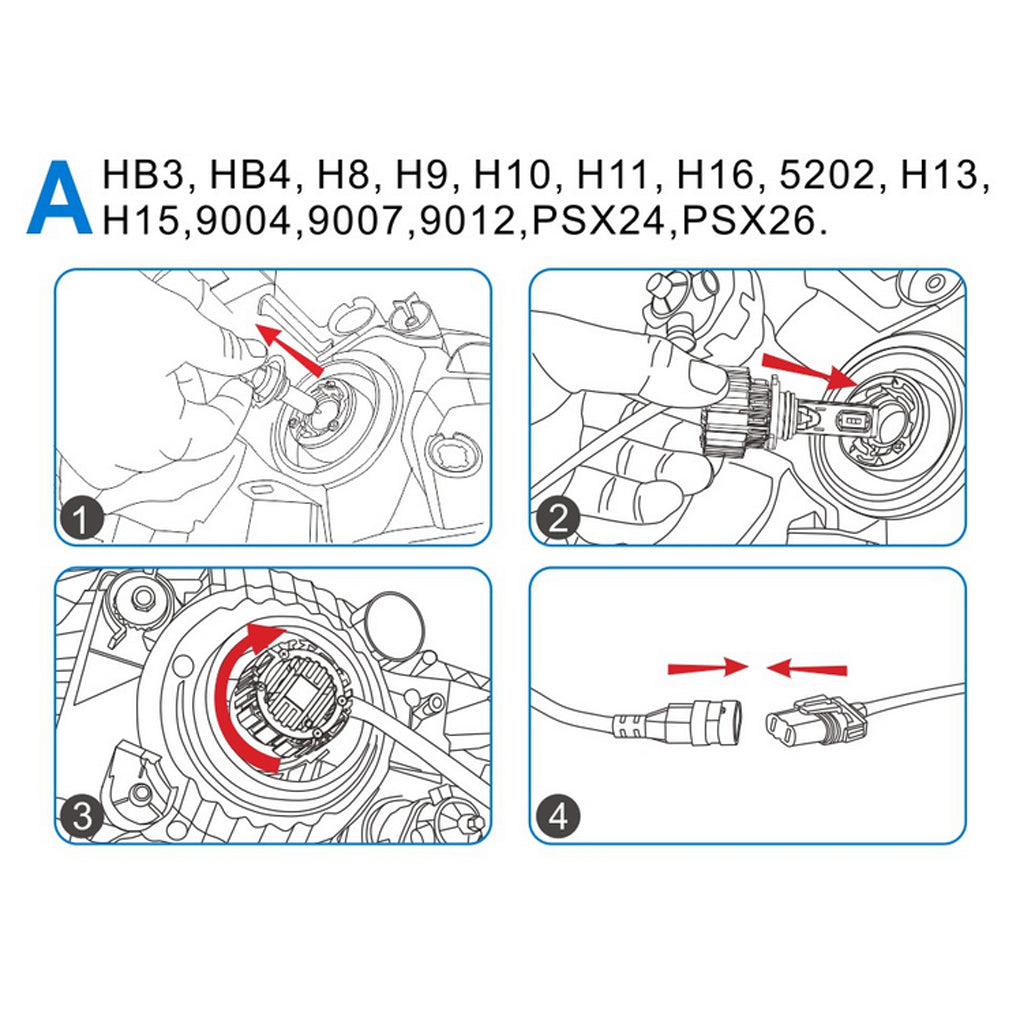 A HB3, HB4, H8, H9, H10, H11, H16, 5202, H13, H15,9004,9007,9012,PSX24,PSX26.

1

2

3

4