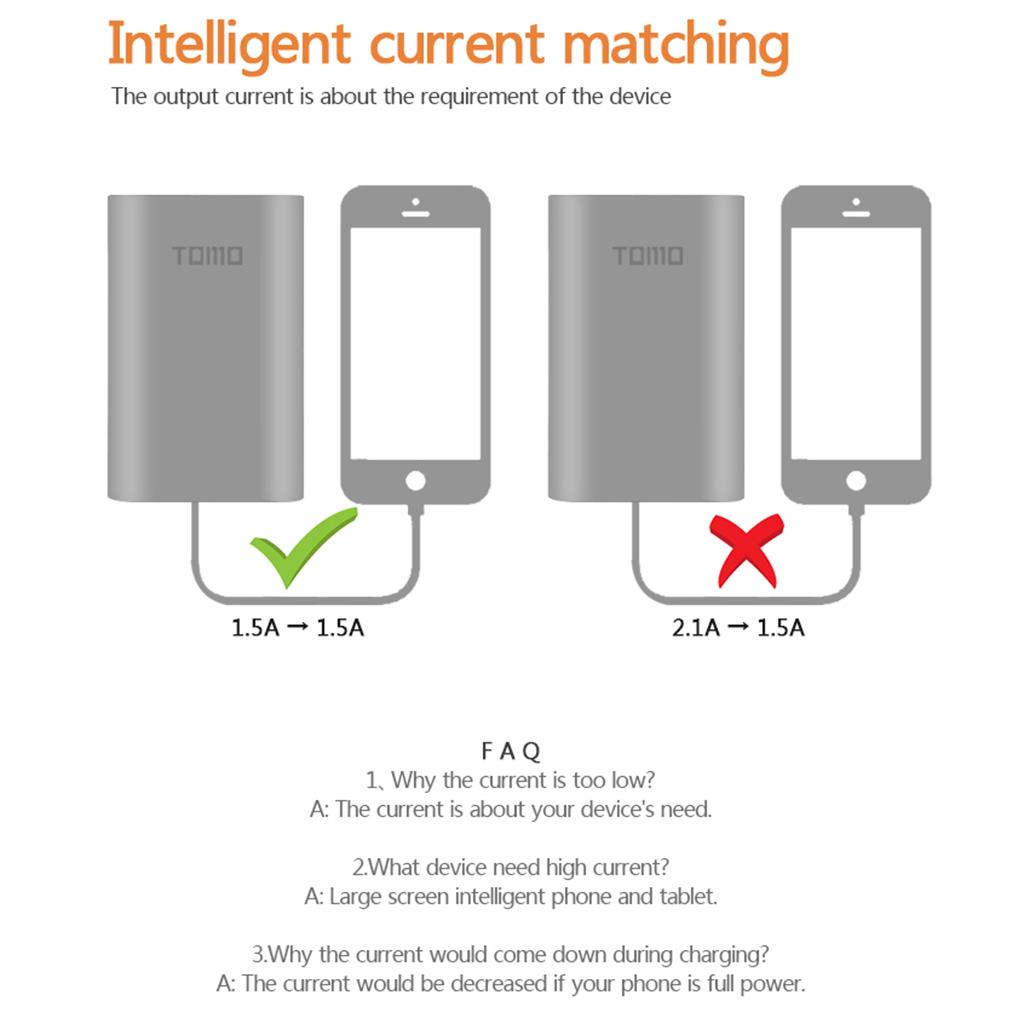 Intelligent current matching
The output current is about the requirement of the device

TOMO

TOMO

1.5A → 1.5A

2.1A → 1.5A

F A Q
1、Why the current is too low?
A: The current is about your device's need.

2.What device need high current?
A: Large screen intelligent phone and tablet.

3.Why the current would come down during charging?
A: The current would be decreased if your phone is full power.