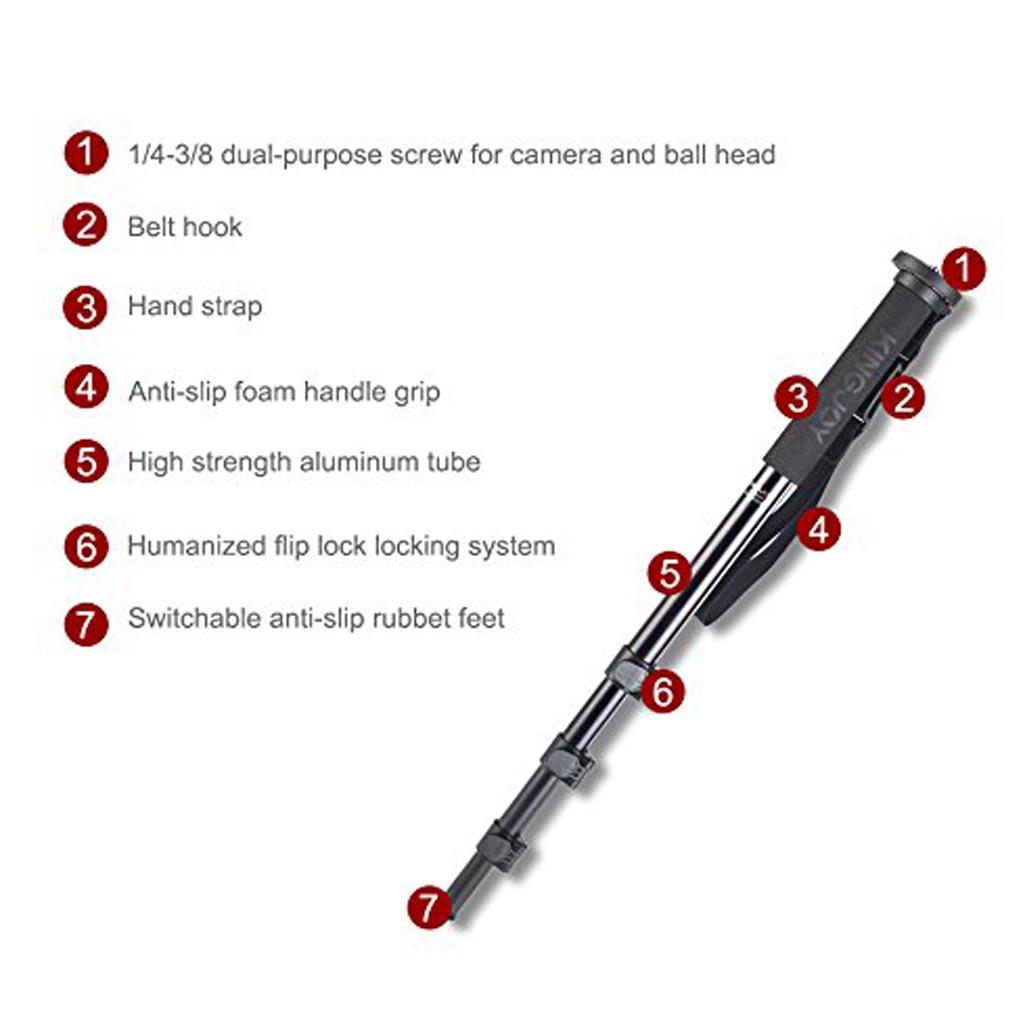 1 1/4-3/8 dual-purpose screw for camera and ball head

2 Belt hook

3 Hand strap

4 Anti-slip foam handle grip

5 High strength aluminum tube

6 Humanized flip lock locking system

7 Switchable anti-slip rubbet feet

1

KINGJOY

3

2

4

5

6

7