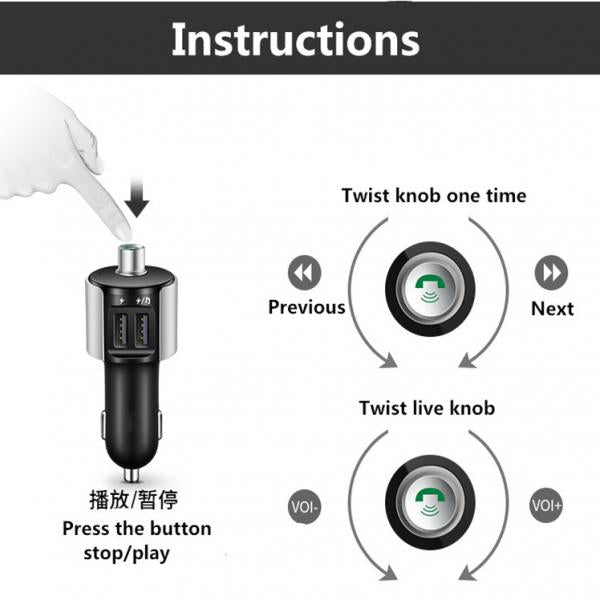 Instructions

播放/暂停
Press the button stop/play

Twist knob one time

Previous

Next

Twist live knob

VOI-

VOI+