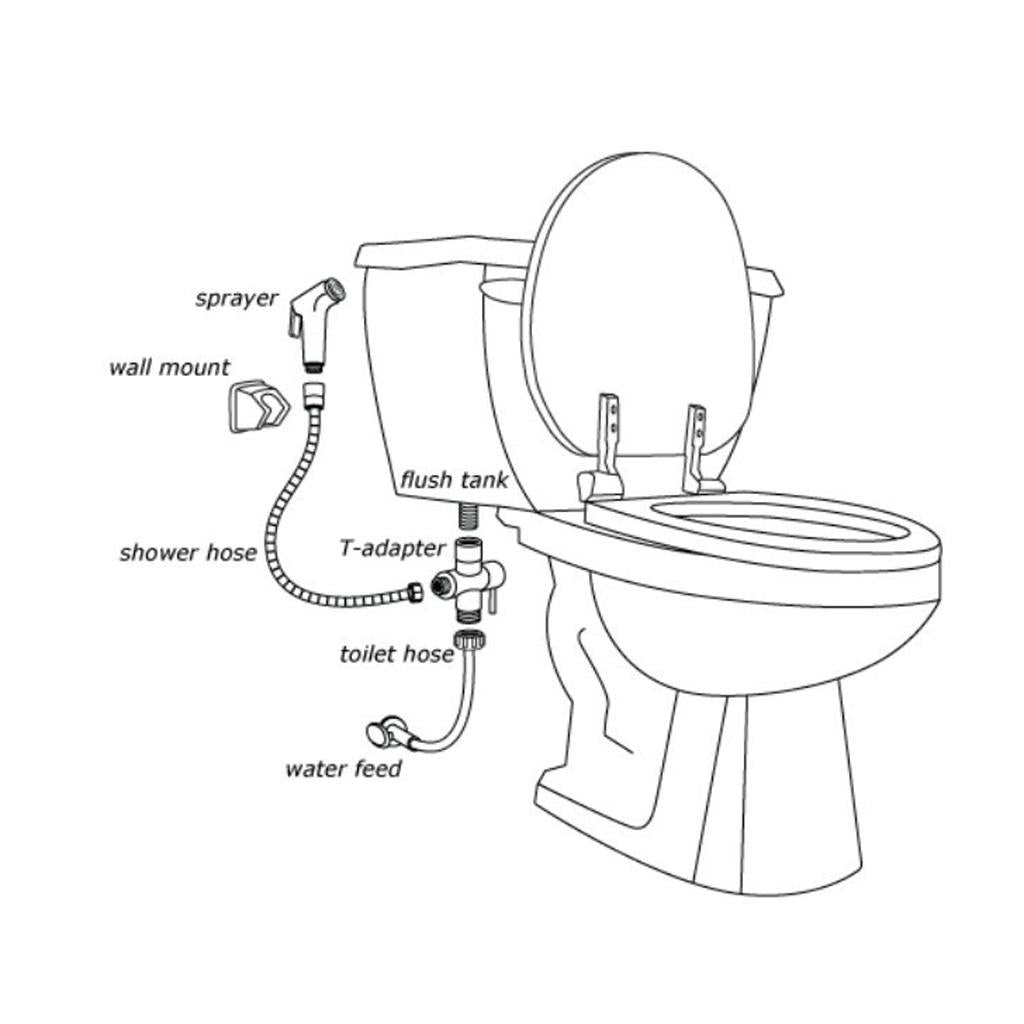 sprayer
wall mount
flush tank
shower hose
T-adapter
toilet hose
water feed