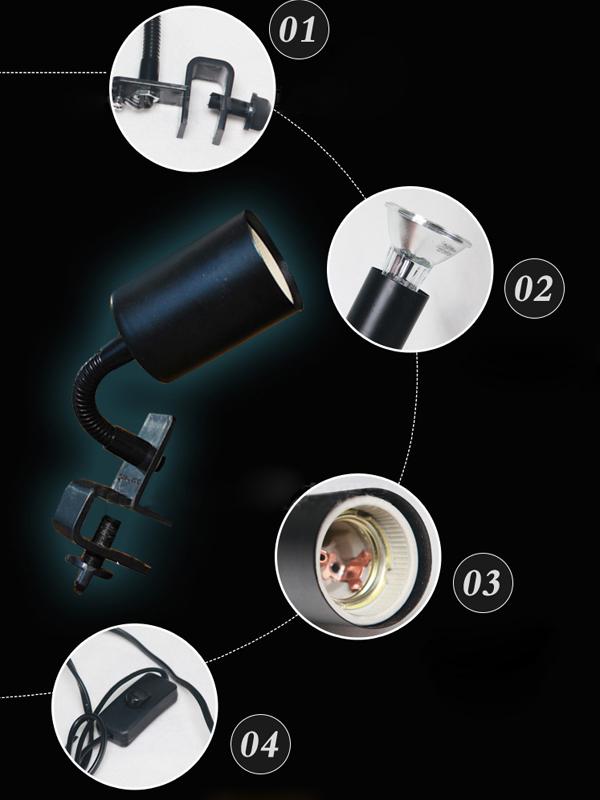 01

02

03

04