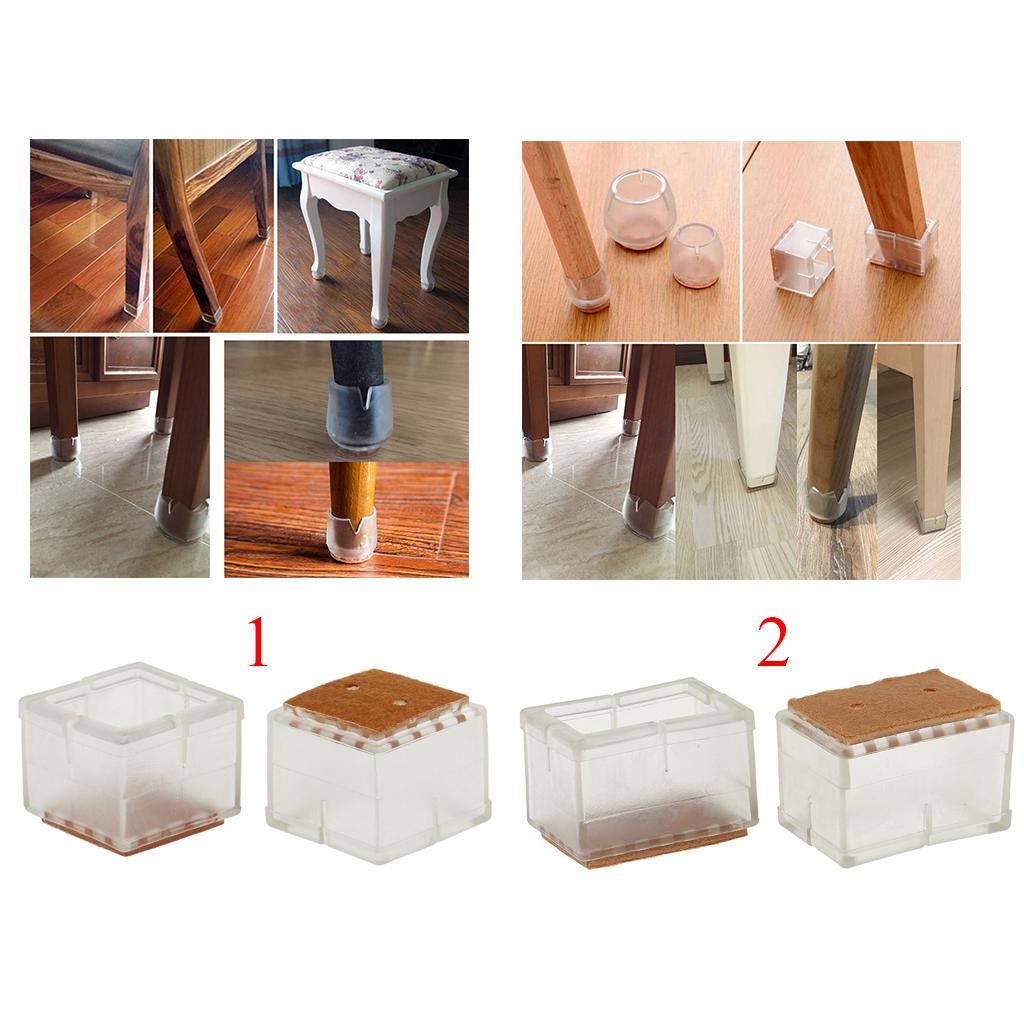 1

2