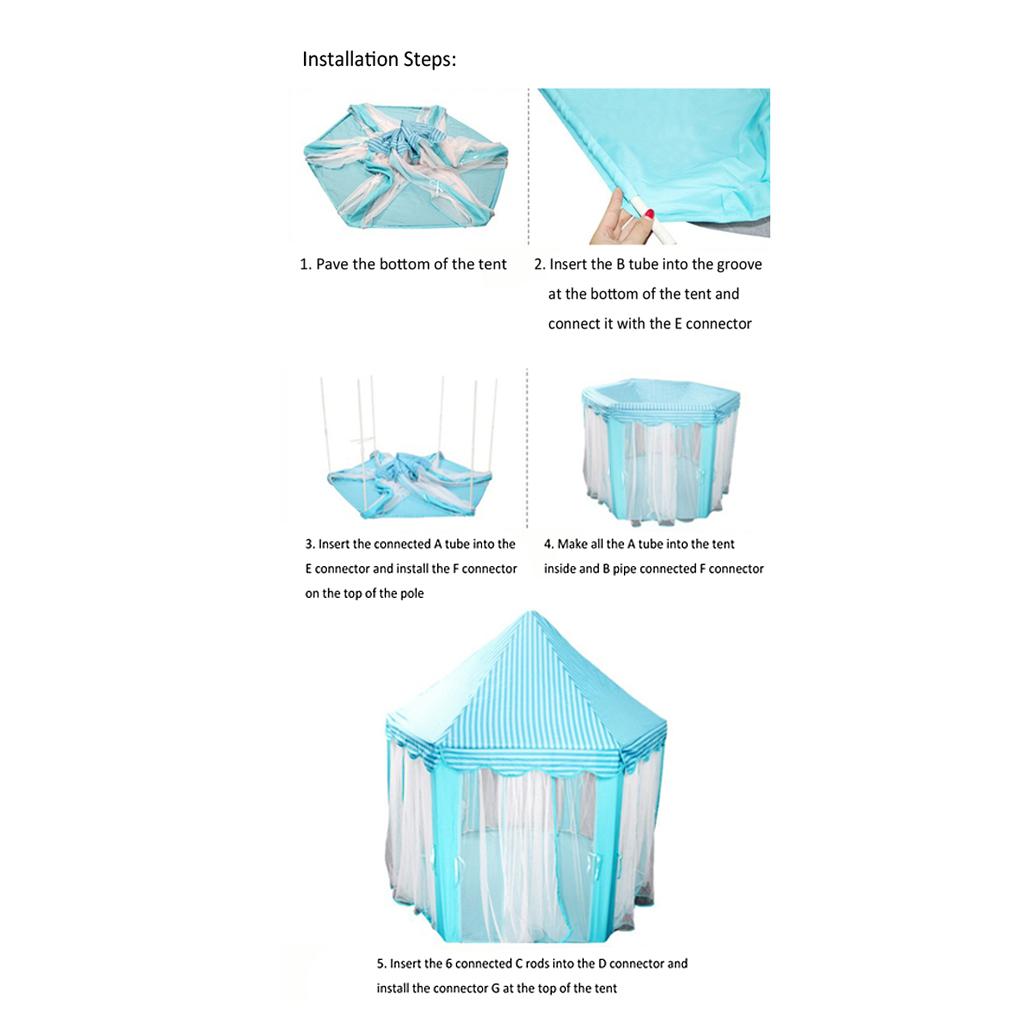 Installation Steps:

1. Pave the bottom of the tent

2. Insert the B tube into the groove at the bottom of the tent and connect it with the E connector

3. Insert the connected A tube into the E connector and install the F connector on the top of the pole

4. Make all the A tube into the tent inside and B pipe connected F connector

5. Insert the 6 connected C rods into the D connector and install the connector G at the top of the tent