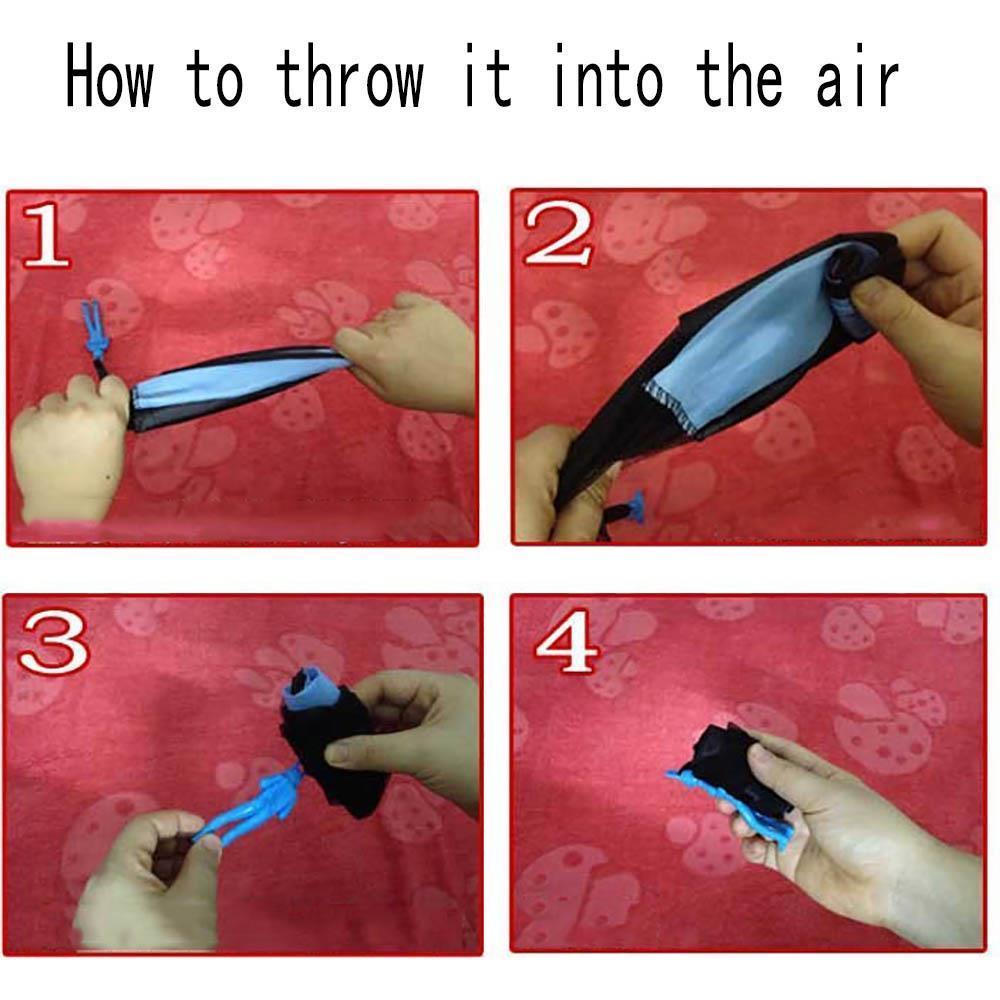 How to throw it into the air

1

2

3

4