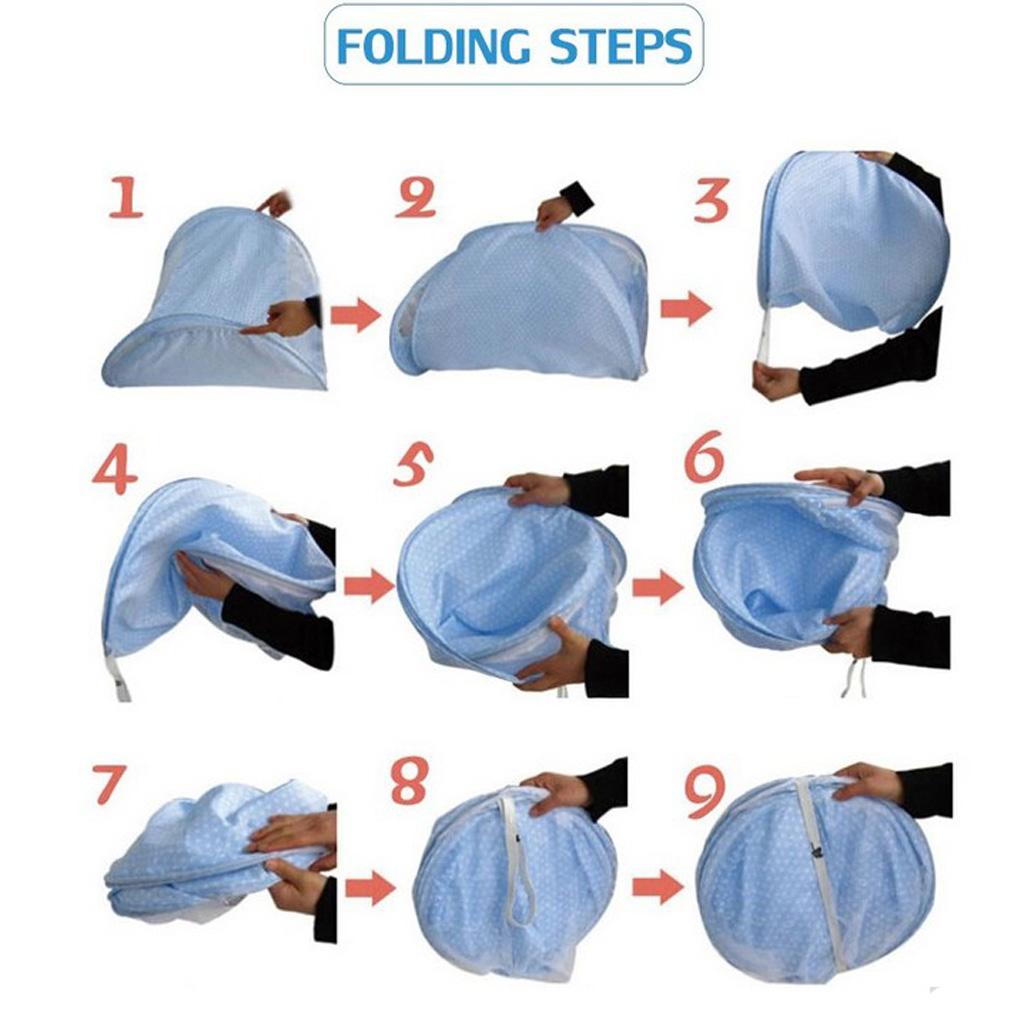 FOLDING STEPS

1

2

3

4

5

6

7

8

9