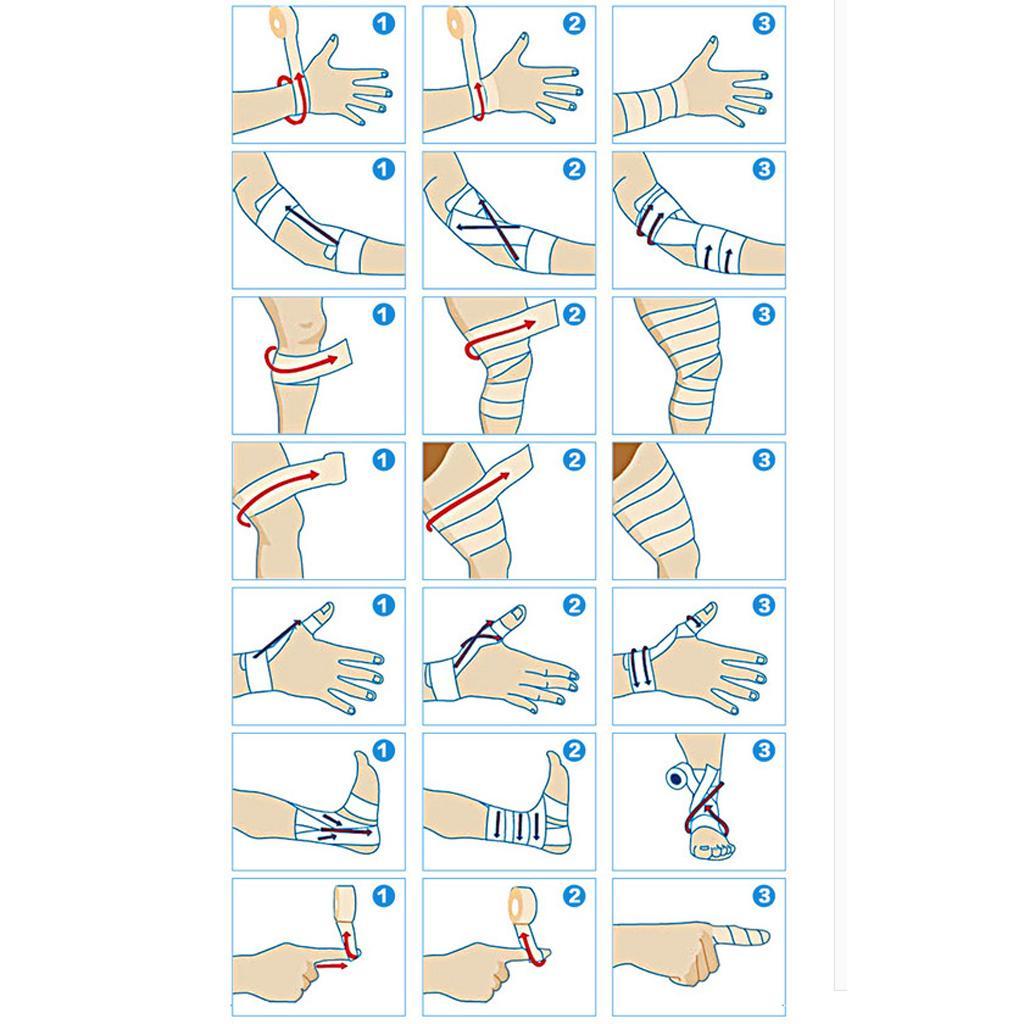 1
2
3
1
2
3
1
2
3
1
2
3
1
2
3
1
2
3
1
2
3