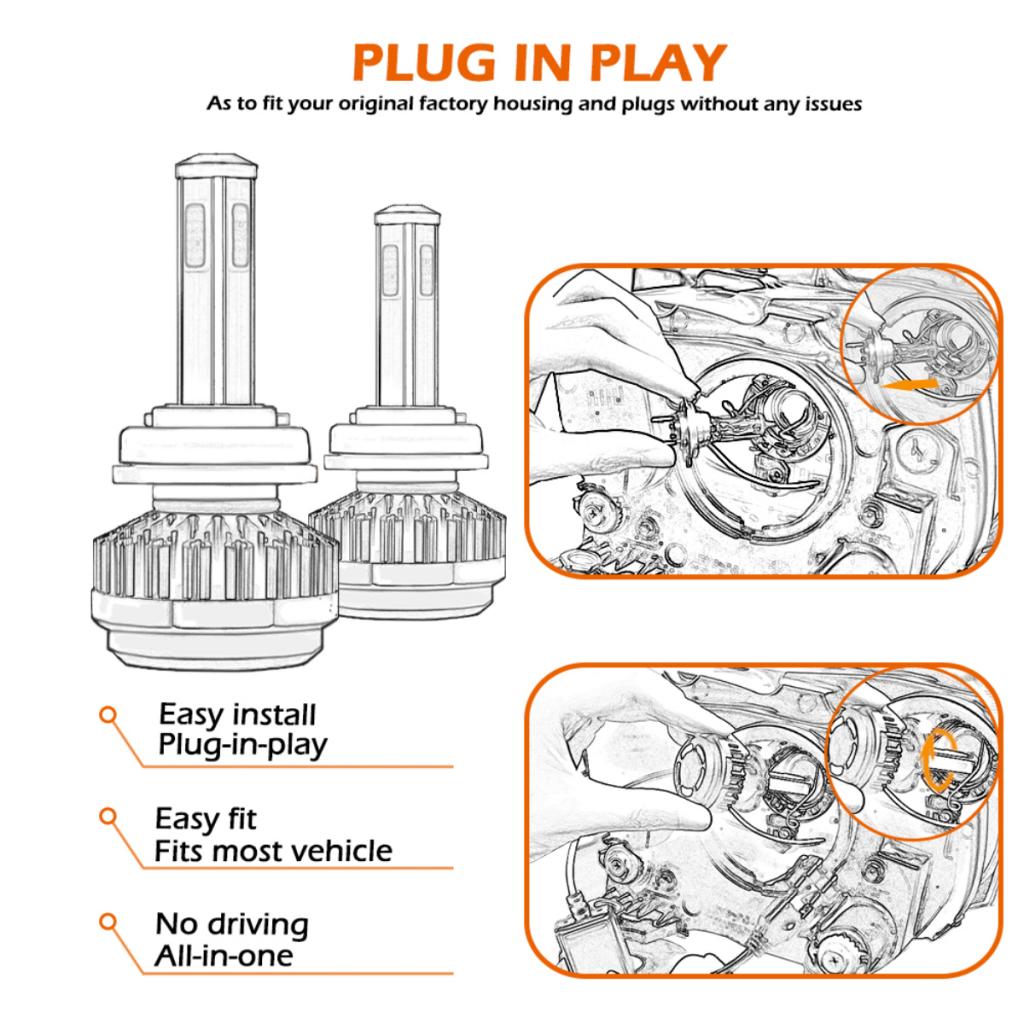 PLUG IN PLAY
As to fit your original factory housing and plugs without any issues

Easy install
Plug-in-play

Easy fit
Fits most vehicle

No driving
All-in-one