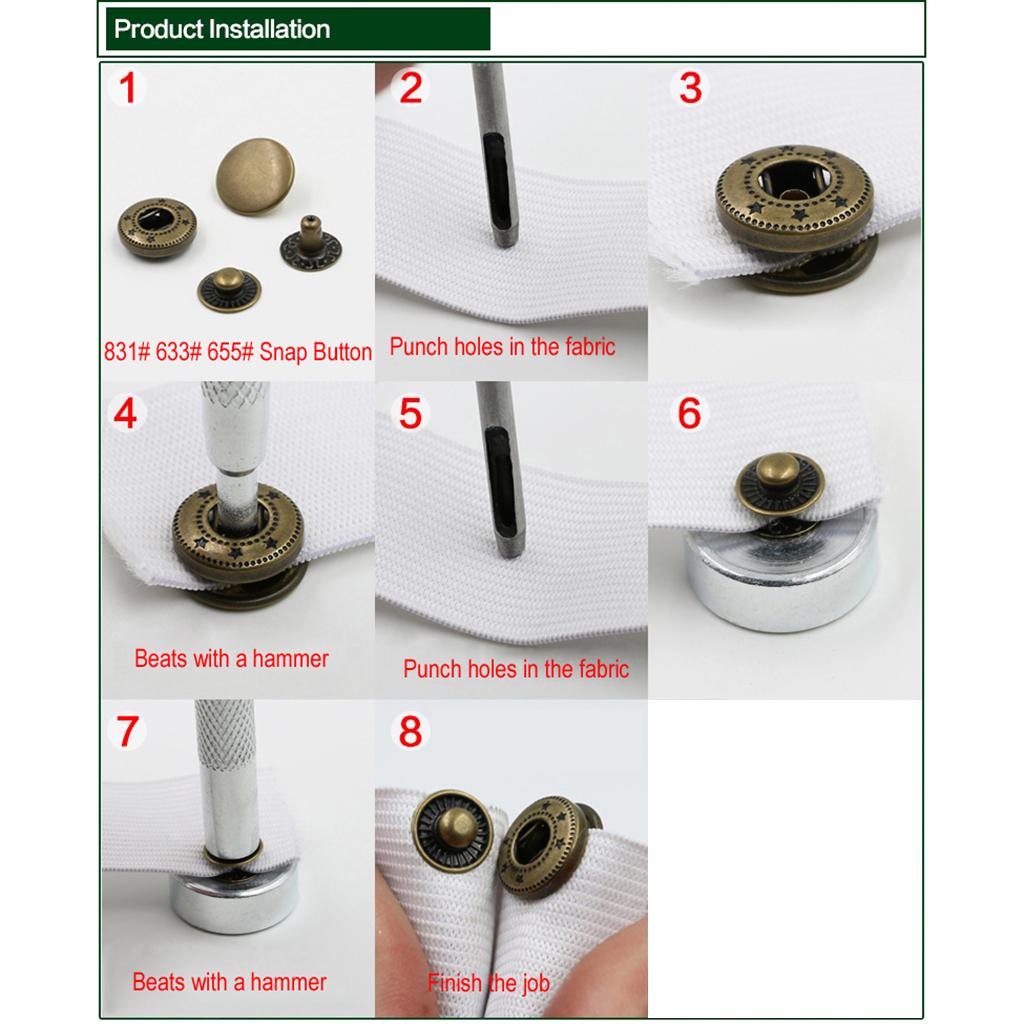 Product Installation

1

831# 633# 655# Snap Button

2

Punch holes in the fabric

3

4

Beats with a hammer

5

Punch holes in the fabric

6

7

Beats with a hammer

8

Finish the job