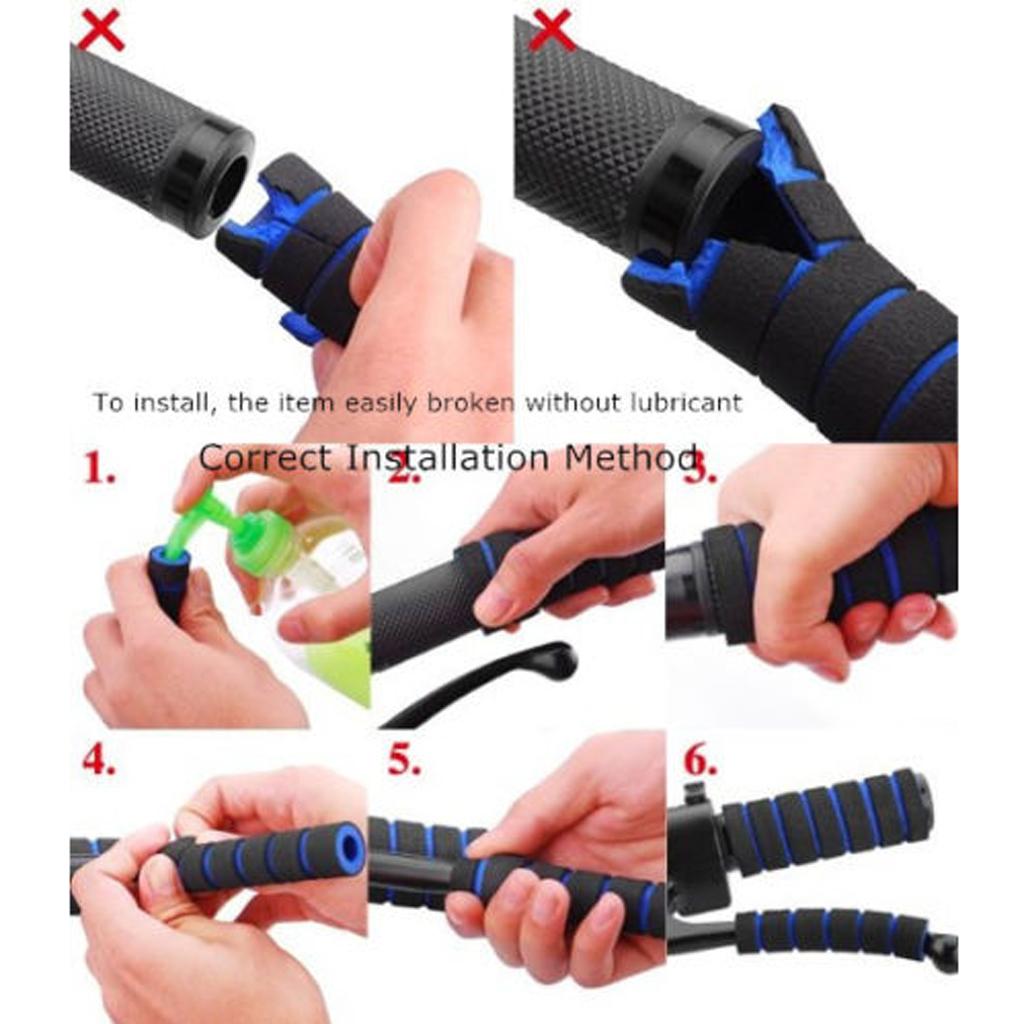 To install, the item easily broken without lubricant

Correct Installation Method

1.

2.

3.

4.

5.

6.