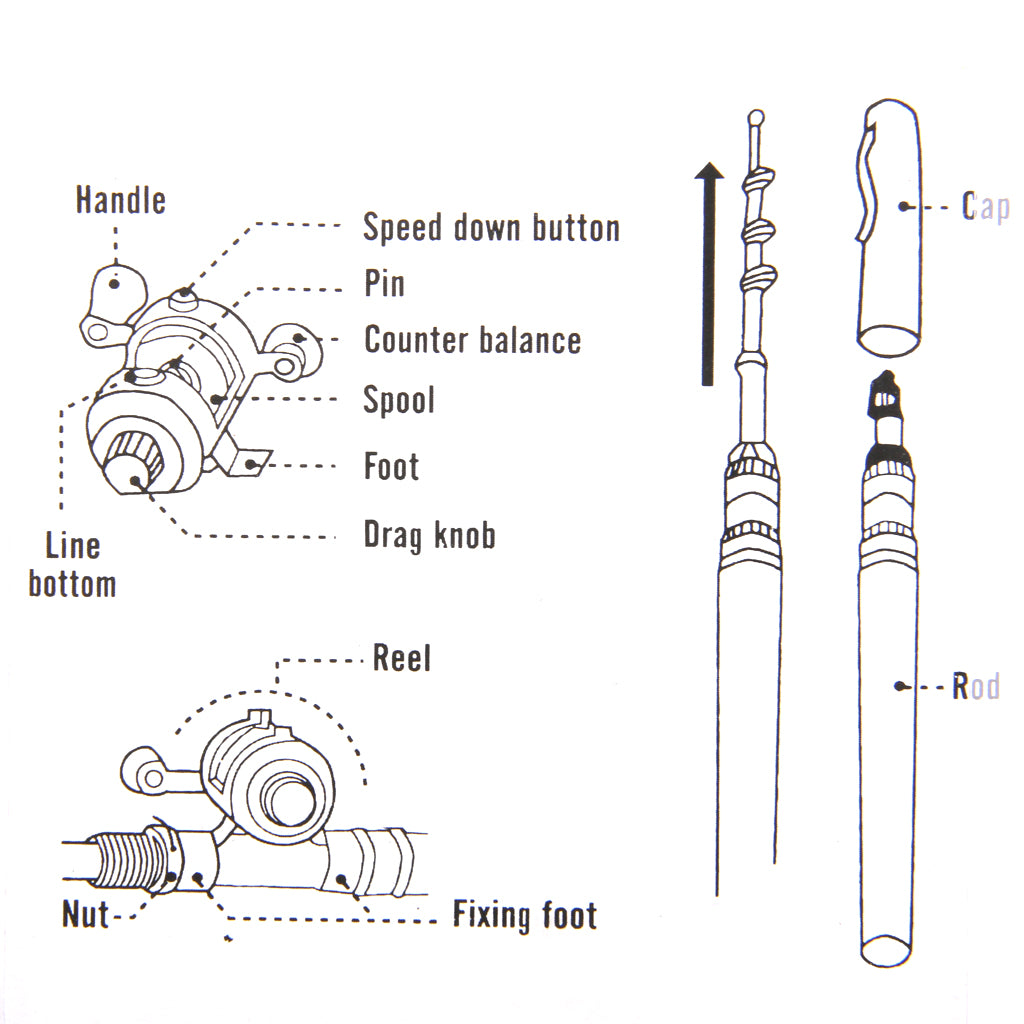 Handle

Speed down button

Pin

Counter balance

Spool

Foot

Drag knob

Line bottom

Reel

Nut

Fixing foot

Cap

Rod