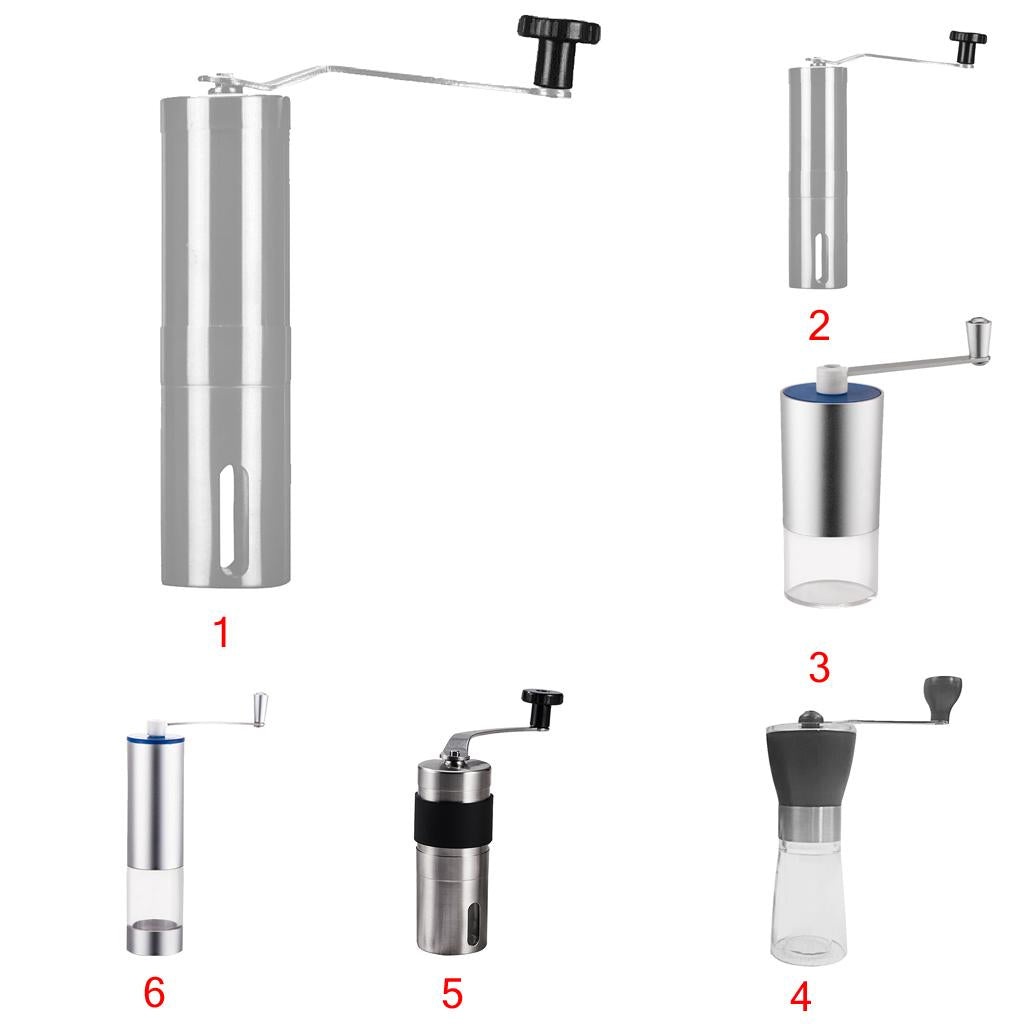 1
2
3
6
5
4