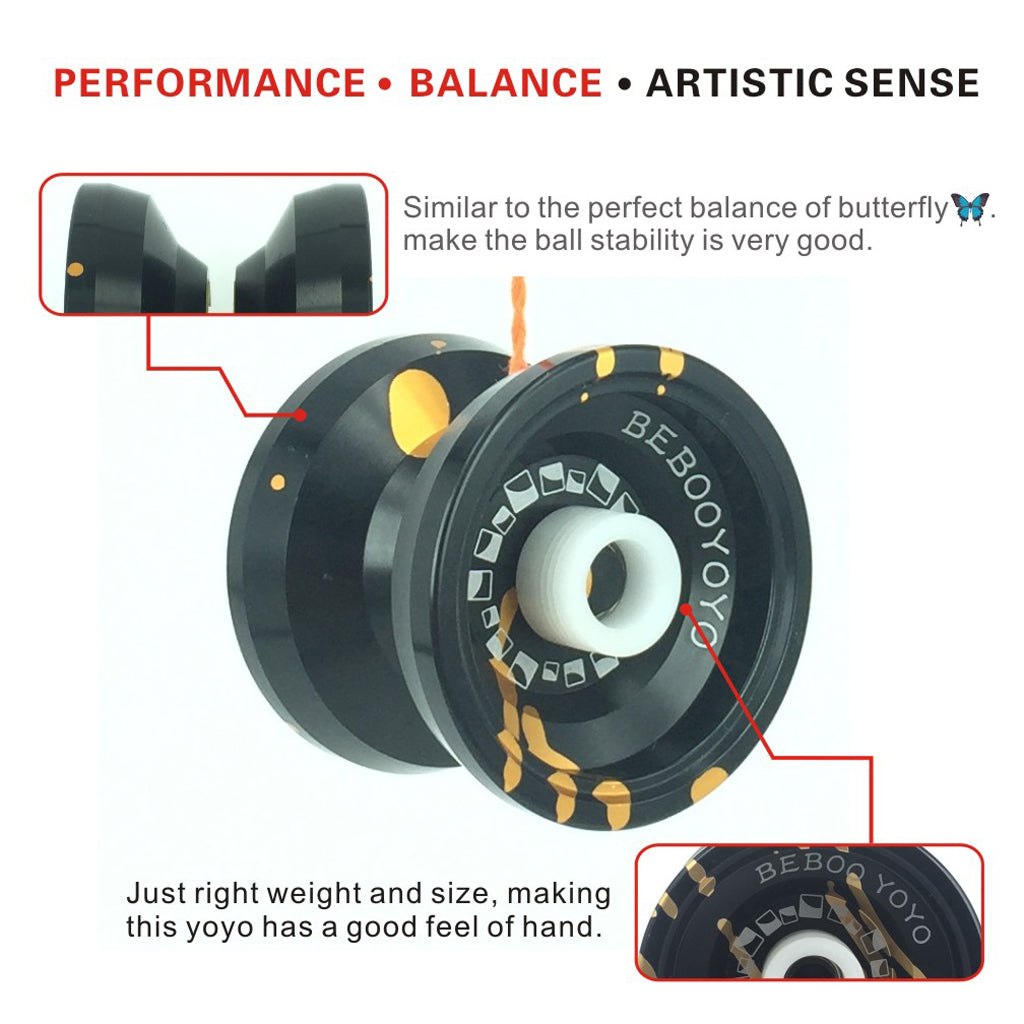 PERFORMANCE • BALANCE • ARTISTIC SENSE

Similar to the perfect balance of butterfly. make the ball stability is very good.

BEBOOYOYO

Just right weight and size, making this yoyo has a good feel of hand.

BEBOO YOYO